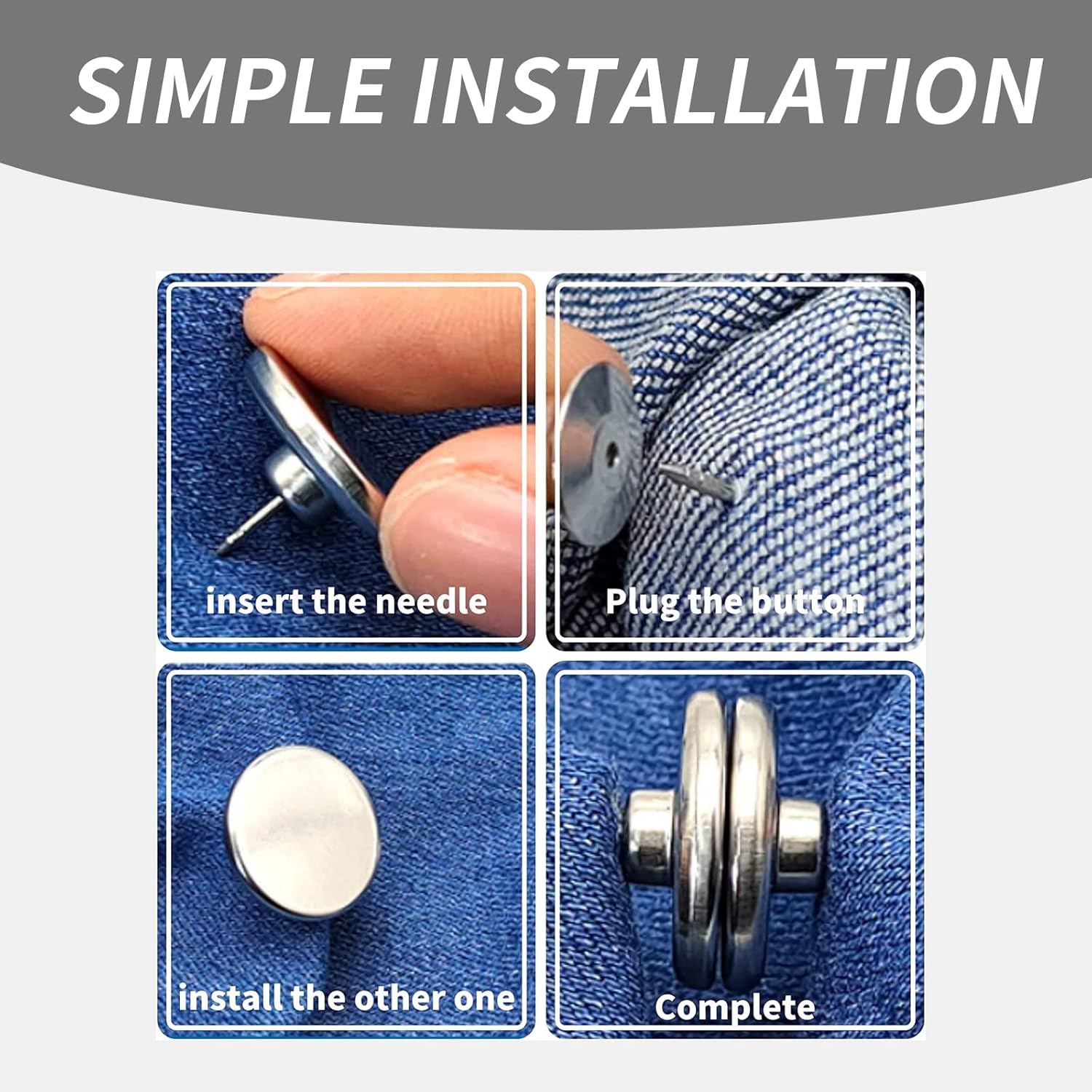 SIMPLE INSTALLATION

insert the needle

Plug the button

install the other one

Complete