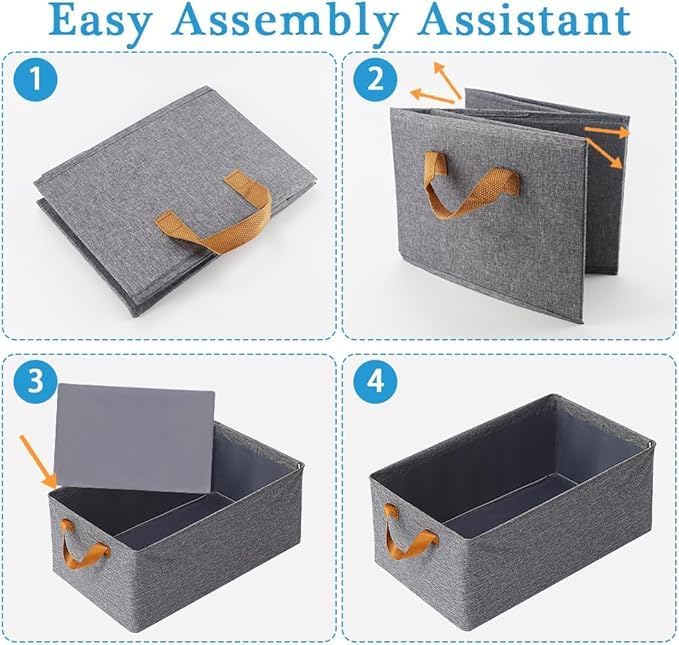 Easy Assembly Assistant

1

2

3

4