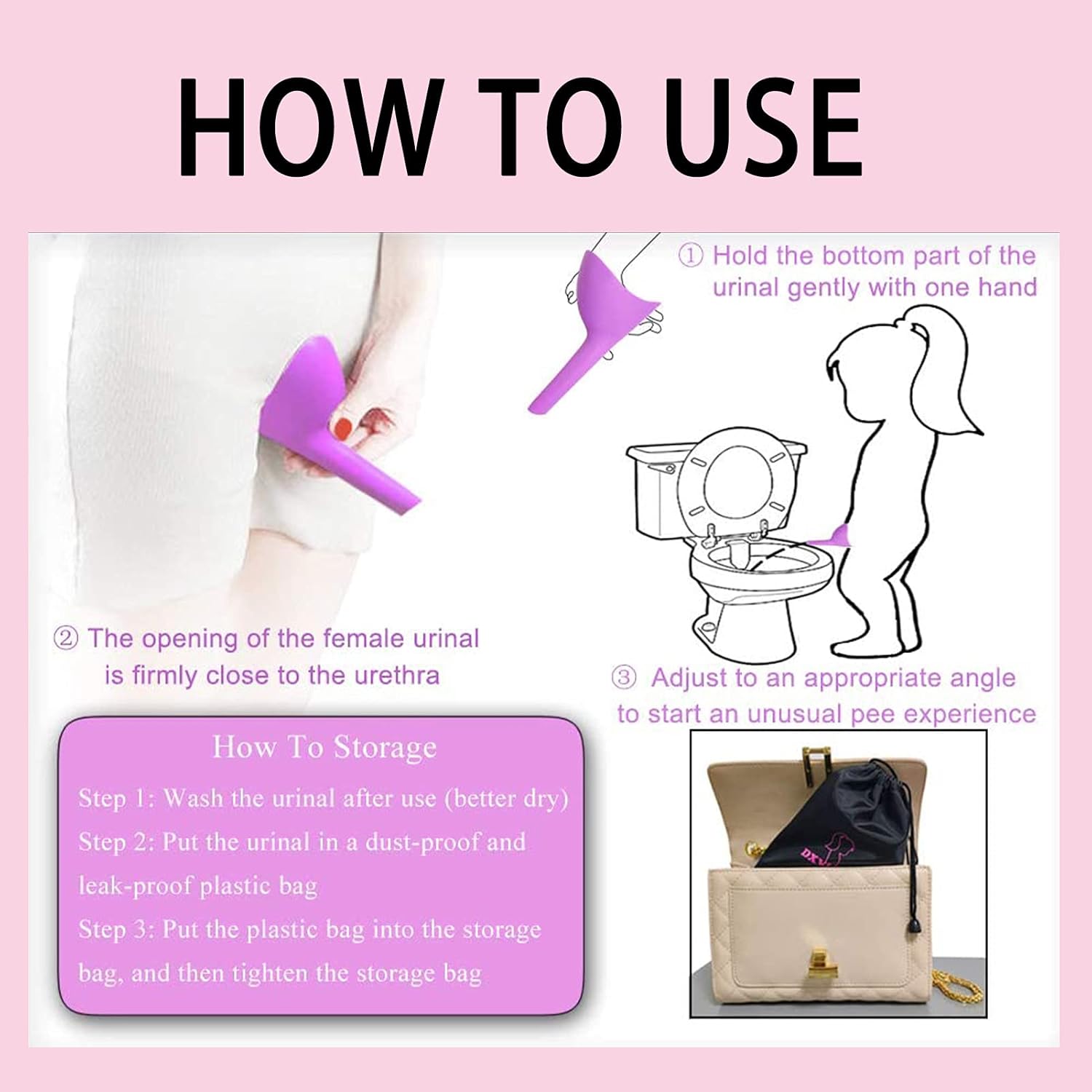 HOW TO USE

① Hold the bottom part of the urinal gently with one hand

② The opening of the female urinal is firmly close to the urethra

③ Adjust to an appropriate angle to start an unusual pee experience

How To Storage

Step 1: Wash the urinal after use (better dry)

Step 2: Put the urinal in a dust-proof and leak-proof plastic bag

Step 3: Put the plastic bag into the storage bag, and then tighten the storage bag

DXV