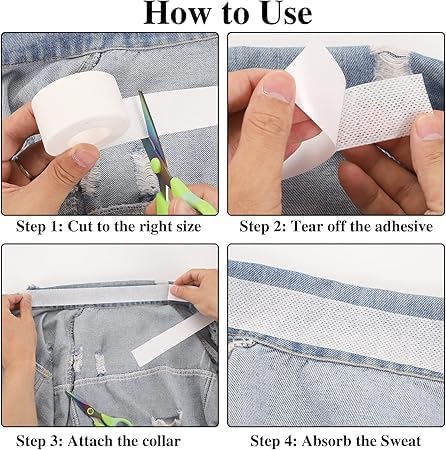 How to Use

Step 1: Cut to the right size

Step 2: Tear off the adhesive

Step 3: Attach the collar

Step 4: Absorb the Sweat