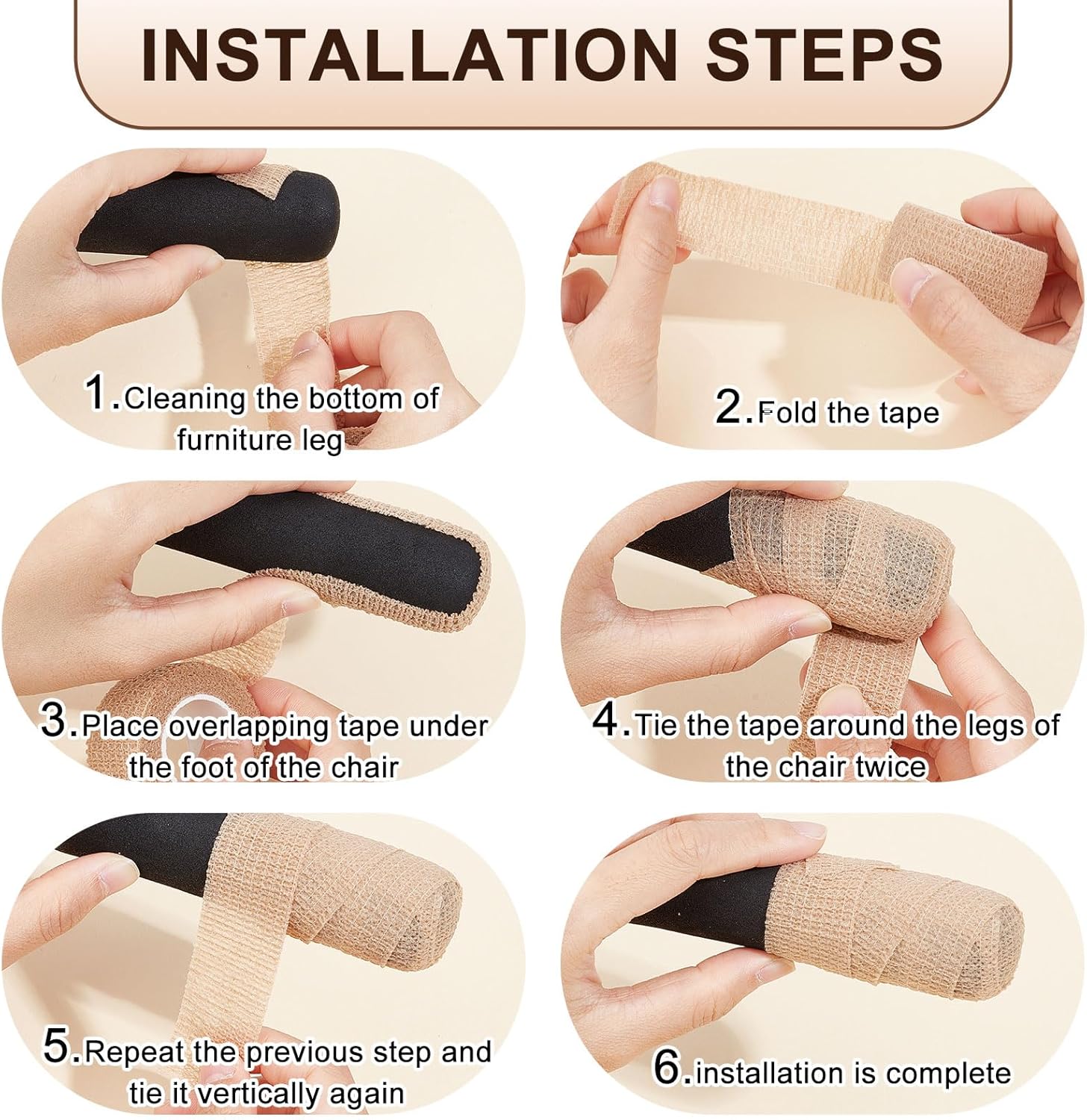 INSTALLATION STEPS

1.Cleaning the bottom of furniture leg

2.Fold the tape

3.Place overlapping tape under the foot of the chair

4.Tie the tape around the legs of the chair twice

5.Repeat the previous step and tie it vertically again

6.installation is complete