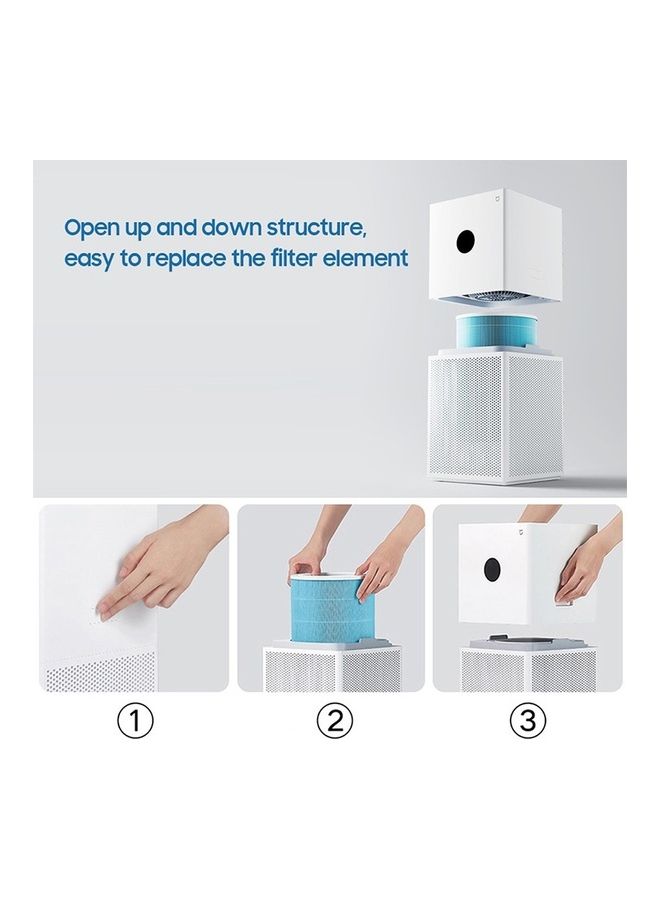 Open up and down structure,
easy to replace the filter element

①

②

③