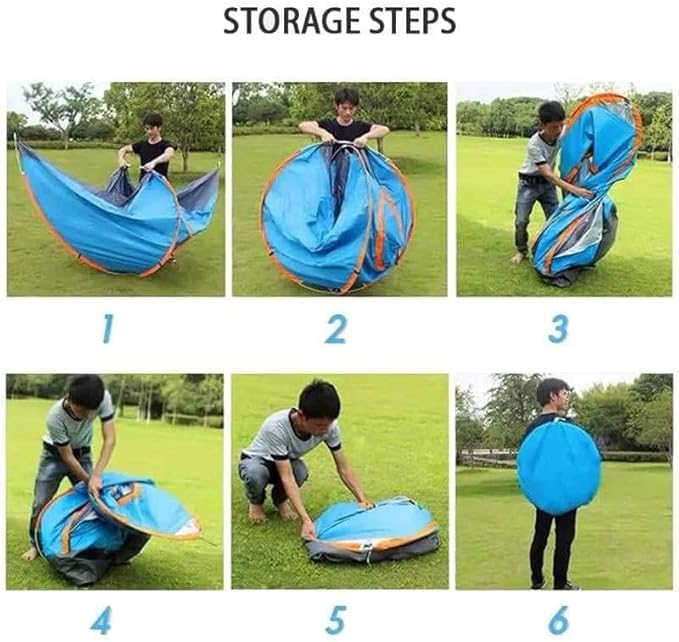 STORAGE STEPS

1

2

3

4

5

6