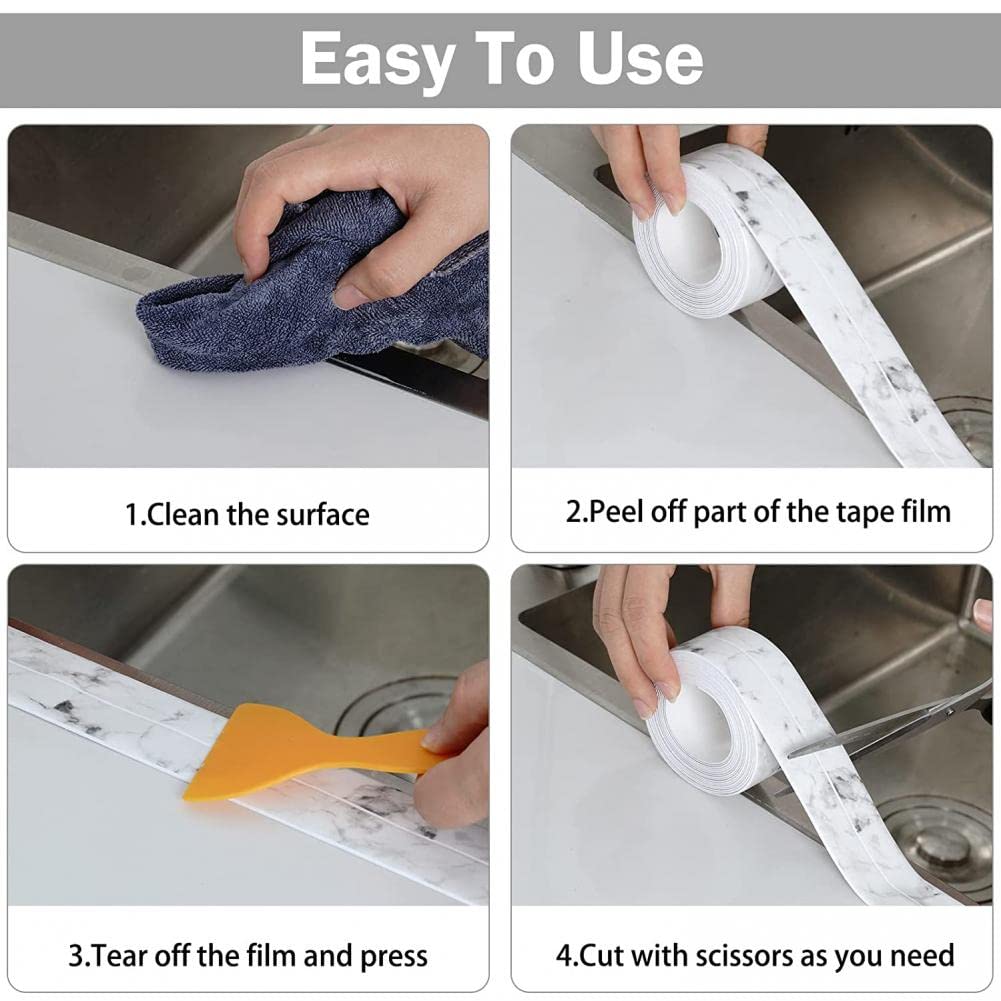 Easy To Use

1.Clean the surface

2.Peel off part of the tape film

3.Tear off the film and press

4.Cut with scissors as you need