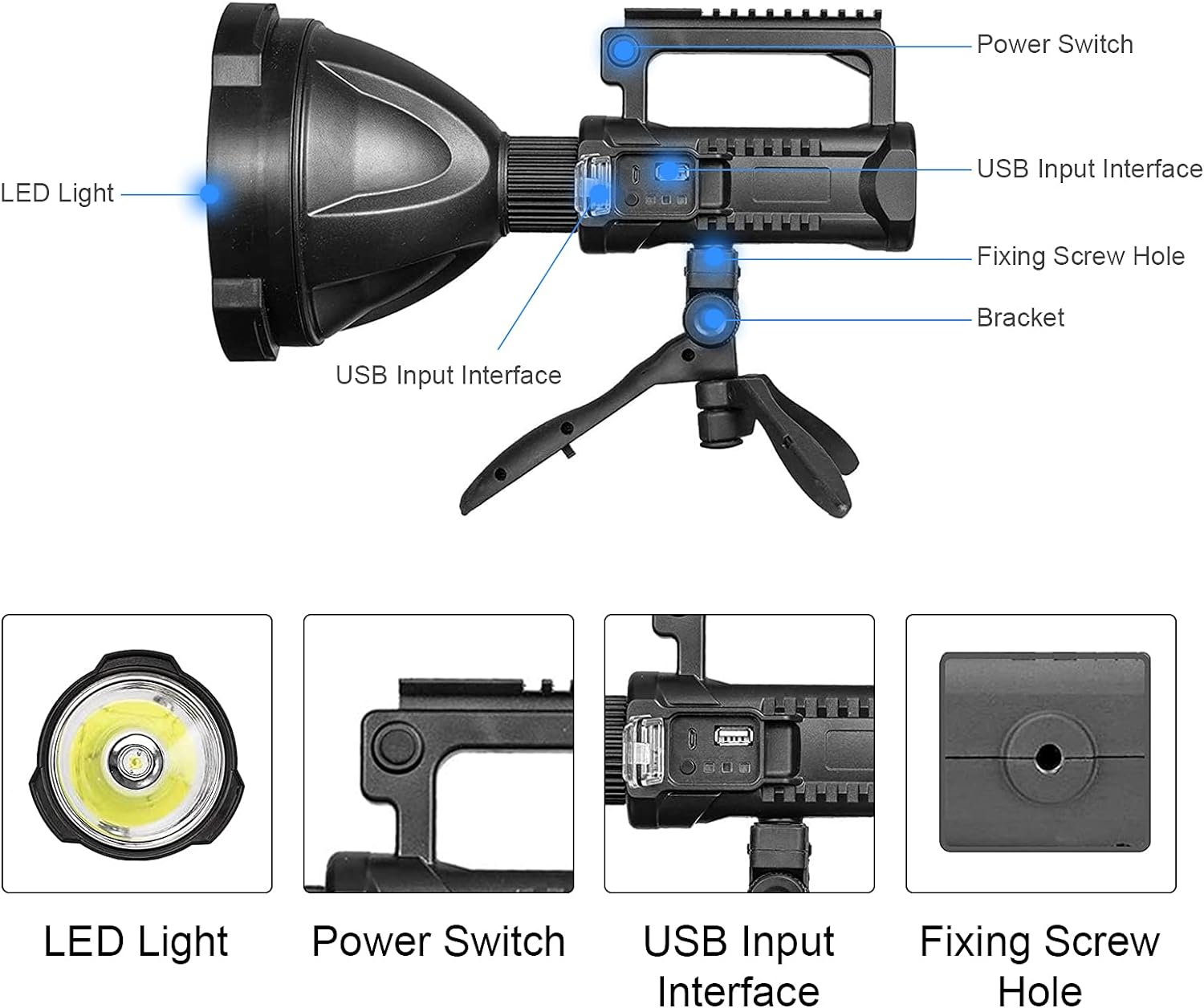 Power Switch

LED Light

USB Input Interface

Fixing Screw Hole

Bracket

USB Input Interface

LED Light

Power Switch

USB Input Interface

Fixing Screw Hole