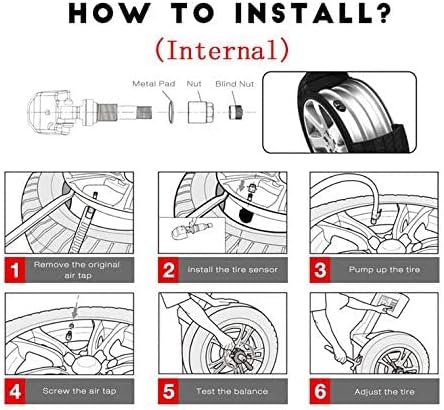 HOW TO INSTALL?

(Internal)

Metal Pad

Nut

Blind Nut

1 Remove the original air tap

2 Install the tire sensor

3 Pump up the tire

4 Screw the air tap

5 Test the balance

6 Adjust the tire