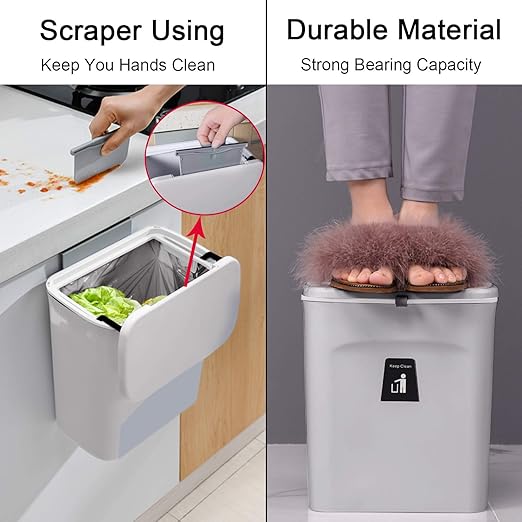 Scraper Using

Keep You Hands Clean

Durable Material

Strong Bearing Capacity

Keep Clean