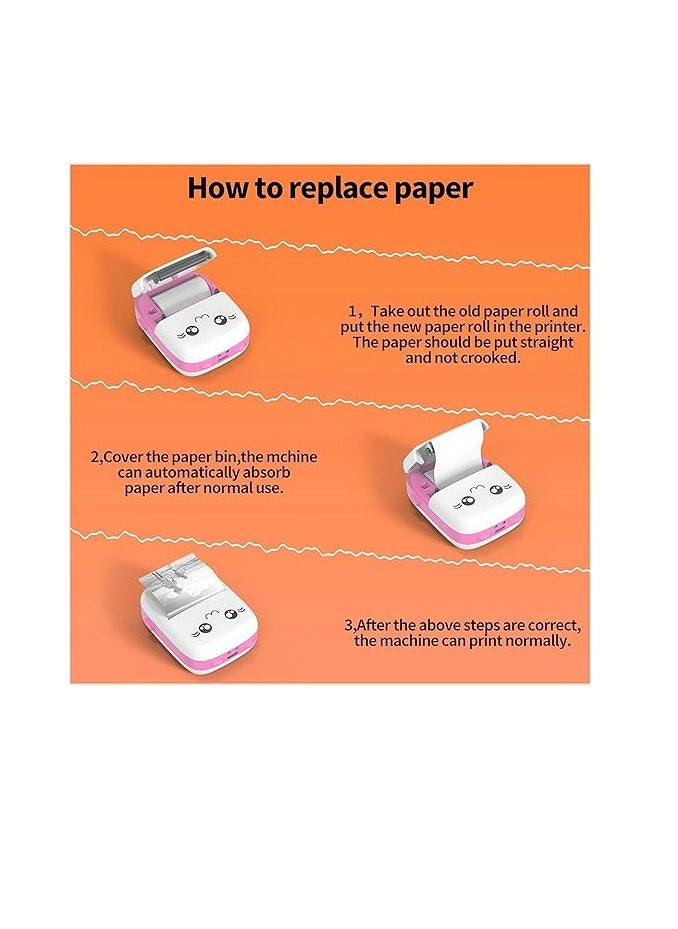 How to replace paper

1，Take out the old paper roll and put the new paper roll in the printer. The paper should be put straight and not crooked.

2,Cover the paper bin,the mchine can automatically absorb paper after normal use.

3,After the above steps are correct, the machine can print normally.