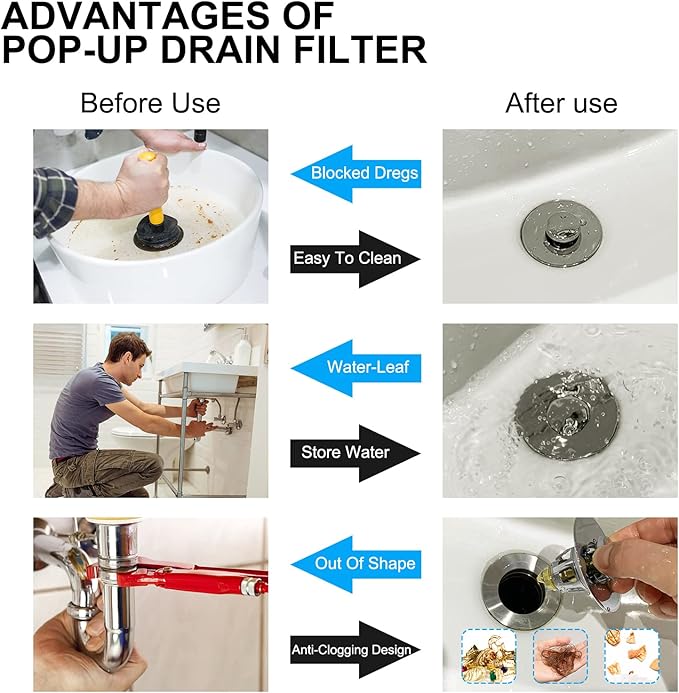 ADVANTAGES OF
POP-UP DRAIN FILTER

Before Use

After use

Blocked Dregs

Easy To Clean

Water-Leaf

Store Water

Out Of Shape

Anti-Clogging Design