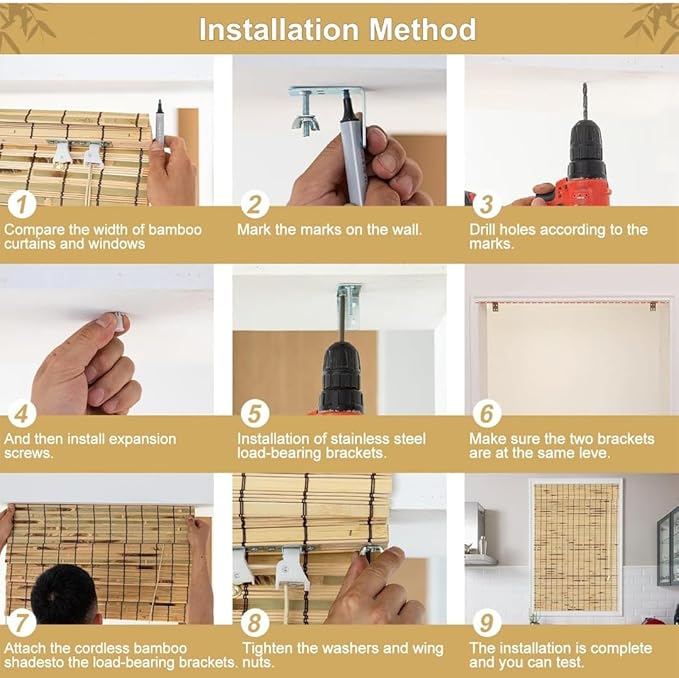 Installation Method

1
Compare the width of bamboo curtains and windows

2
Mark the marks on the wall.

3
Drill holes according to the marks.

4
And then install expansion screws.

5
Installation of stainless steel load-bearing brackets.

6
Make sure the two brackets are at the same leve.

7
Attach the cordless bamboo shadesto the load-bearing brackets.

8
Tighten the washers and wing nuts.

9
The installation is complete and you can test.