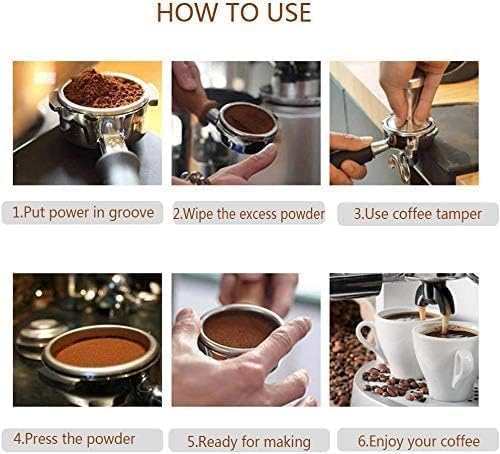 HOW TO USE

1.Put power in groove

2.Wipe the excess powder

3.Use coffee tamper

4.Press the powder

5.Ready for making

6.Enjoy your coffee