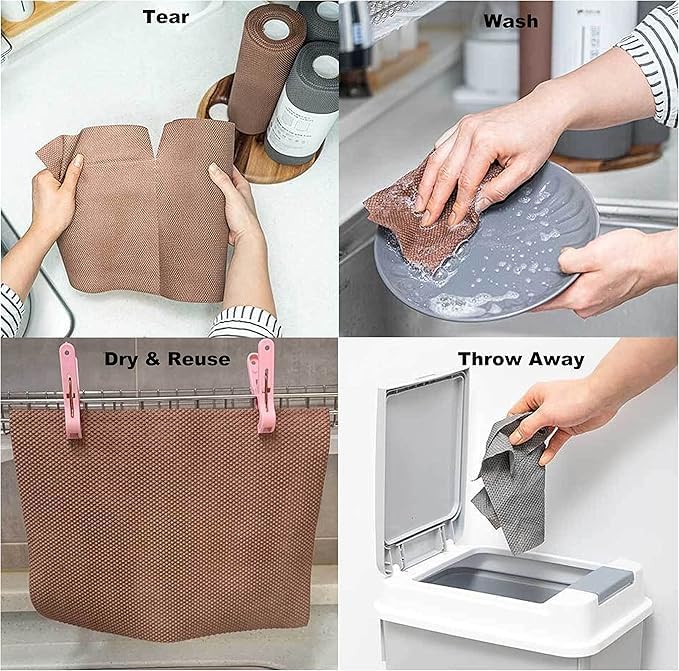 Tear

Wash

Dry & Reuse

Throw Away