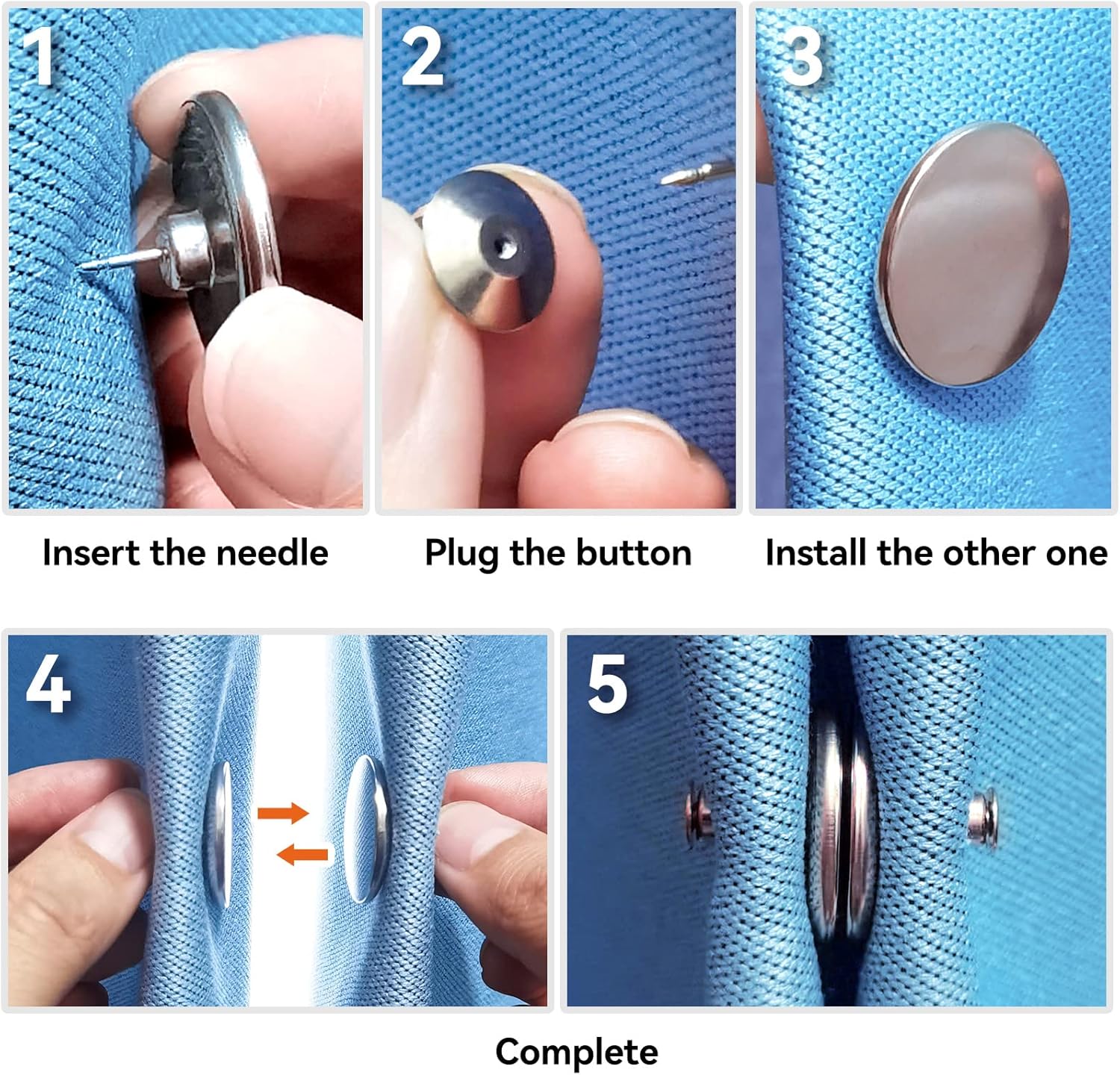 1

2

3

Insert the needle

Plug the button

Install the other one

4

5

Complete