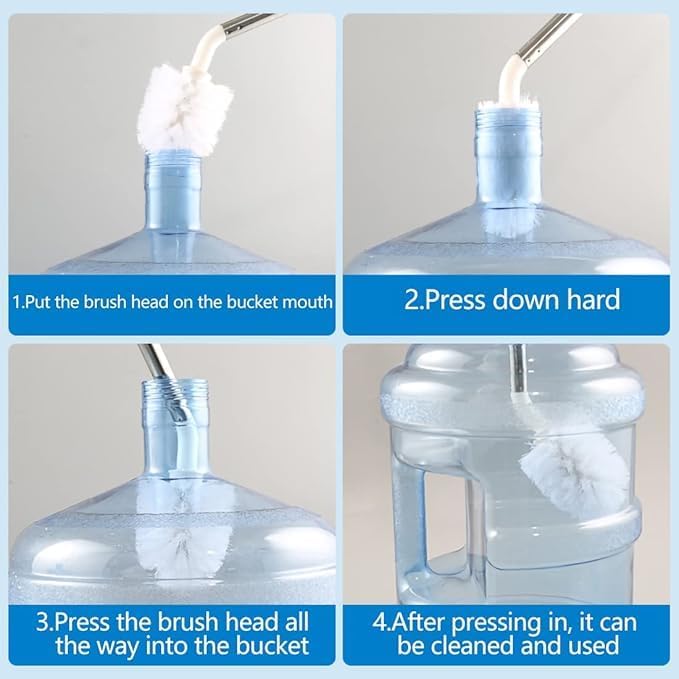 1.Put the brush head on the bucket mouth

2.Press down hard

3.Press the brush head all the way into the bucket

4.After pressing in, it can be cleaned and used