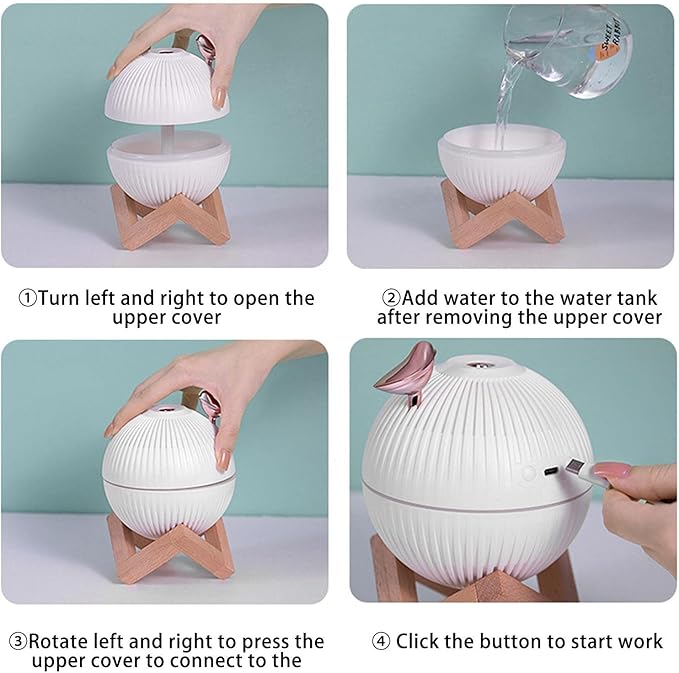 SWEET RABBIT

①Turn left and right to open the upper cover

②Add water to the water tank after removing the upper cover

③Rotate left and right to press the upper cover to connect to the

④ Click the button to start work