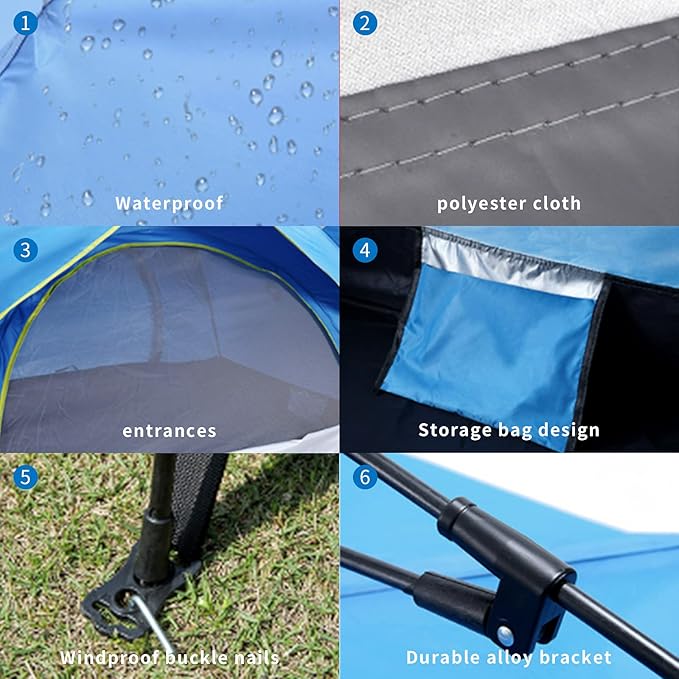 1
Waterproof

2
polyester cloth

3
entrances

4
Storage bag design

5
Windproof buckle nails

6
Durable alloy bracket