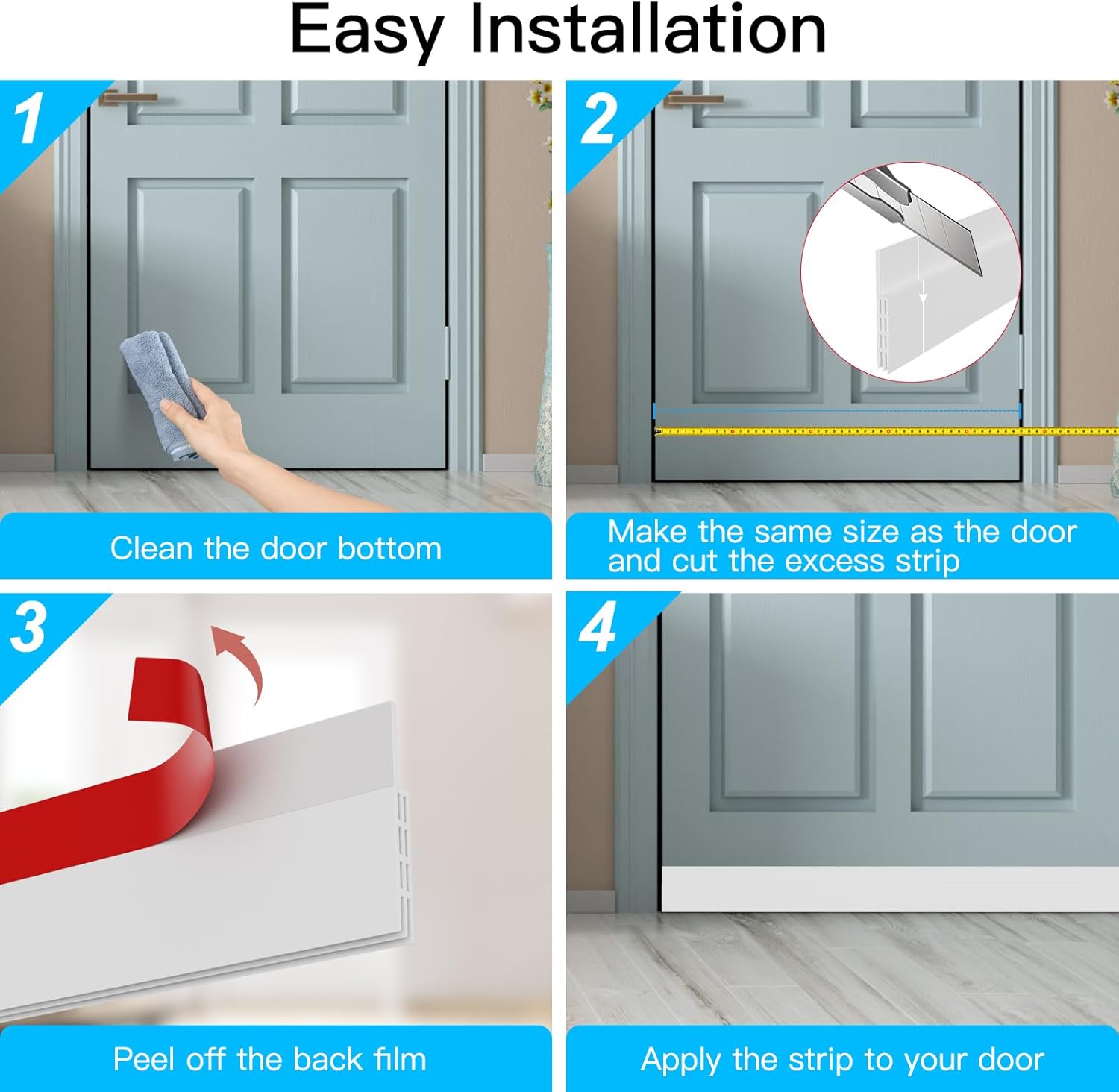 Easy Installation

1

Clean the door bottom

2

Make the same size as the door and cut the excess strip

3

Peel off the back film

4

Apply the strip to your door