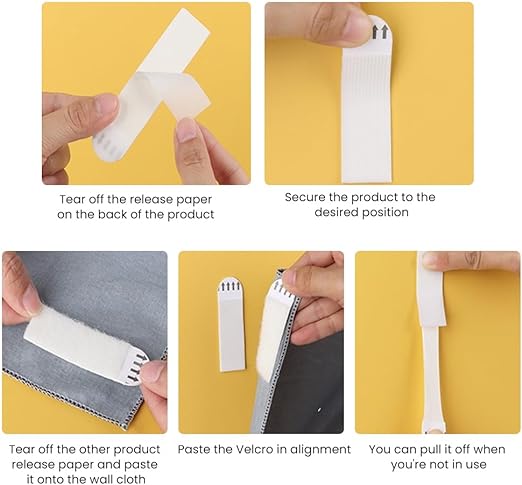 Tear off the release paper on the back of the product

Secure the product to the desired position

Tear off the other product release paper and paste it onto the wall cloth

Paste the Velcro in alignment

You can pull it off when you're not in use